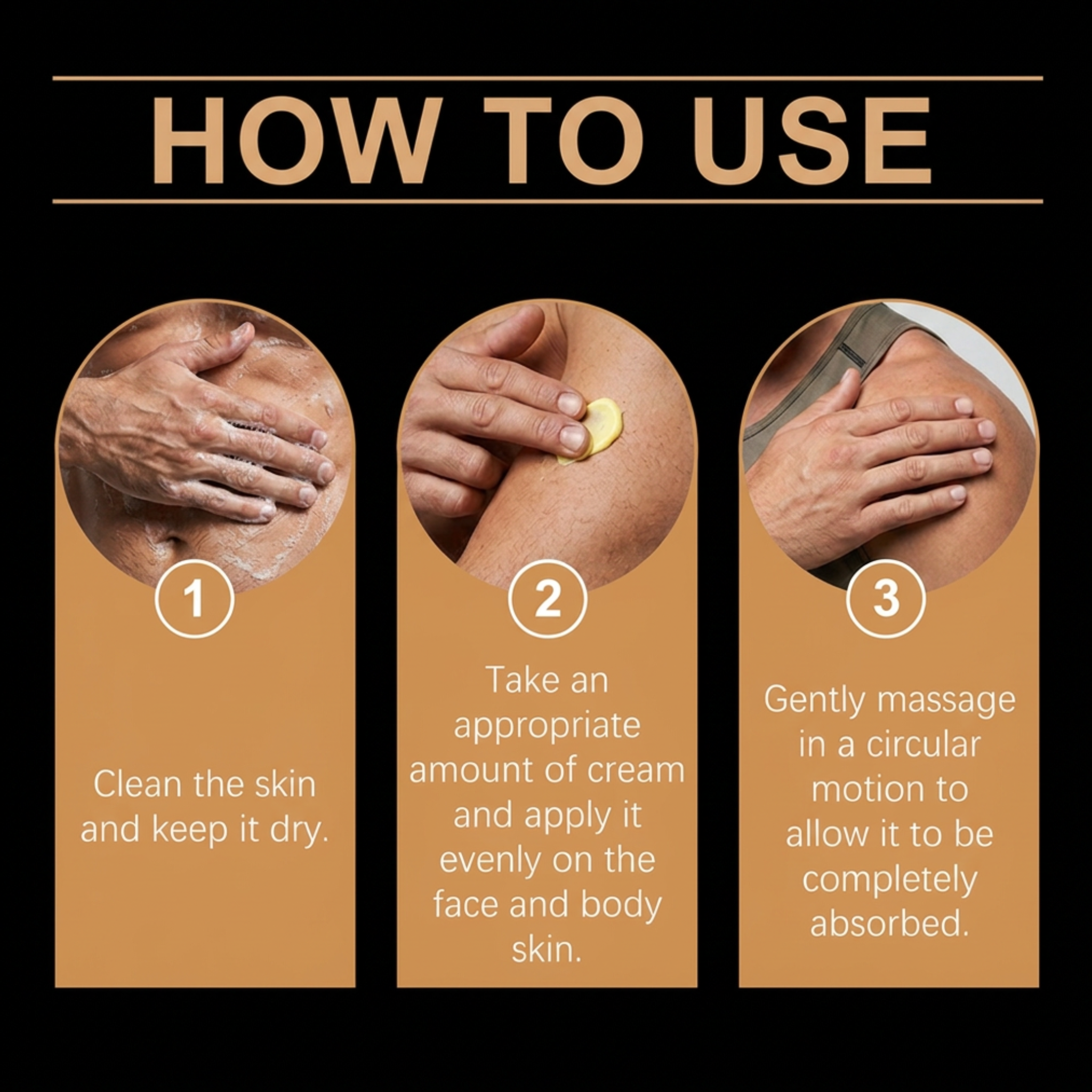 HOW TO USE

1

Clean the skin and keep it dry.

2

Take an appropriate amount of cream and apply it evenly on the face and body skin.

3

Gently massage in a circular motion to allow it to be completely absorbed.